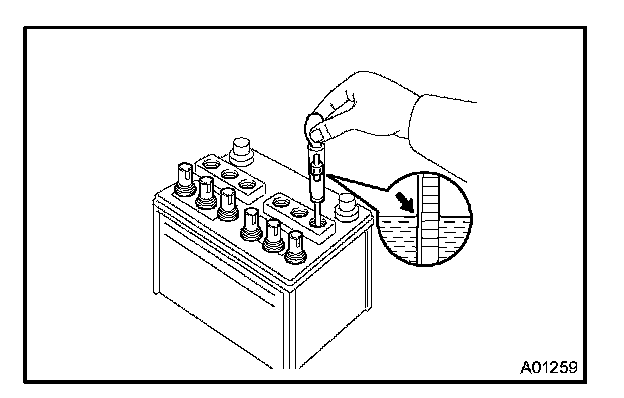 A01259