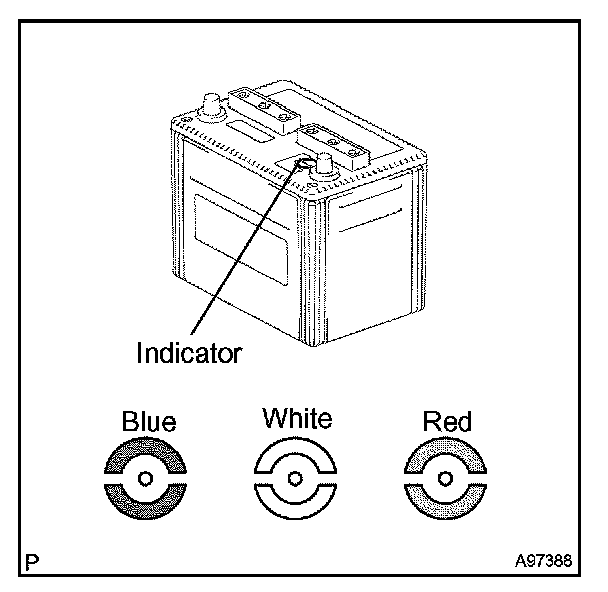 Indicator

Blue White Red

P A97388