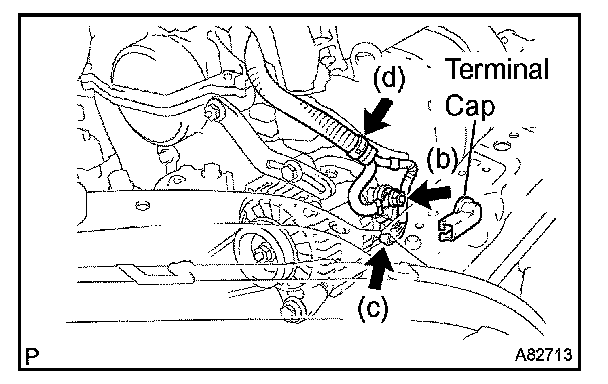 (d)
Terminal Cap
(b)
(c)
P
A82713