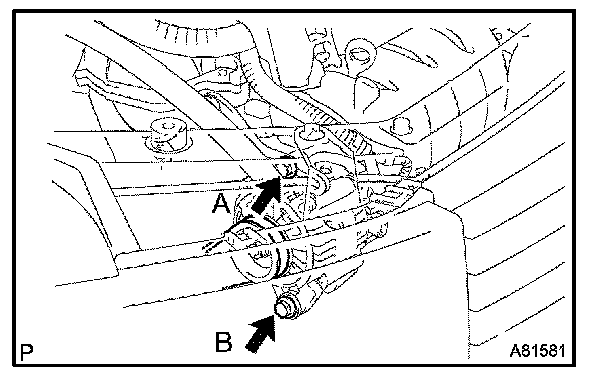 A
B
P
A81581