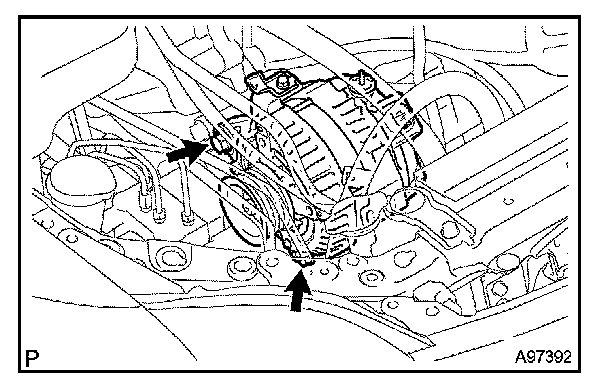 P

A97392