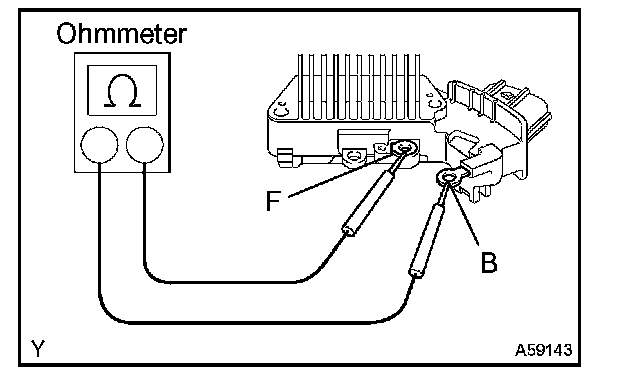 Ohmmeter
$\Omega$
F
B
Y
A59143