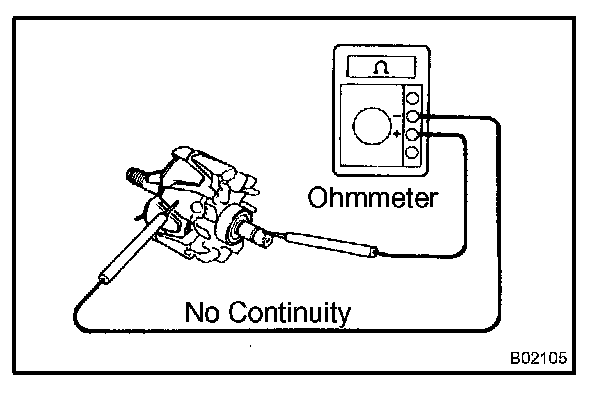 Ω

−
+

Ohmmeter

No Continuity

B02105