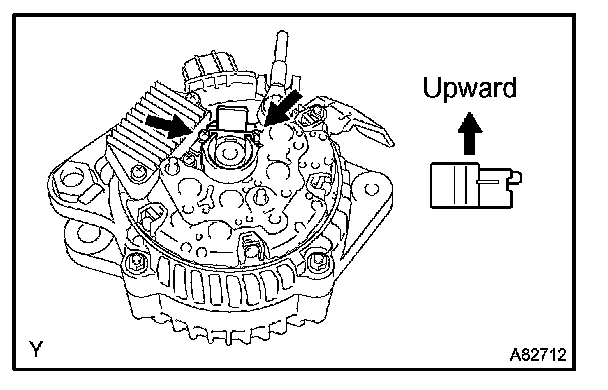 Upward

Y

A82712