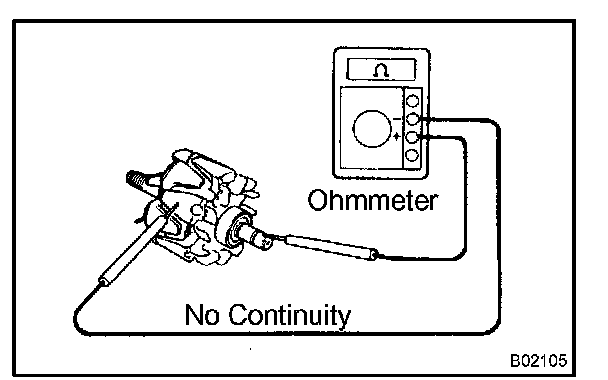 Ω
−
+
Ohmmeter
No Continuity
B02105