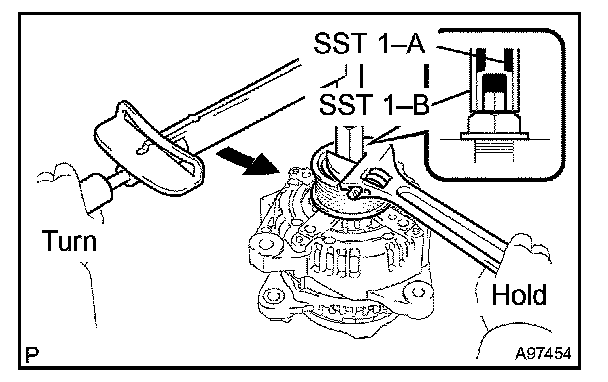 SST 1–A
SST 1–B
Turn
Hold
P
A97454