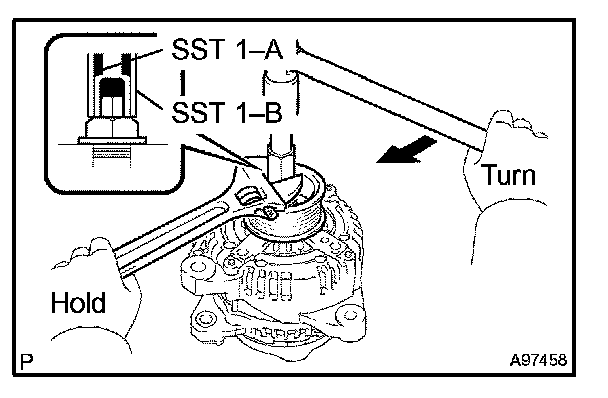 SST 1–A
SST 1–B
Turn
Hold
P
A97458