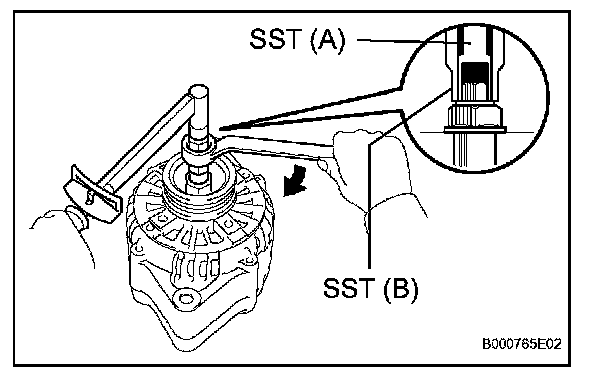 SST (A)

SST (B)

B000765E02