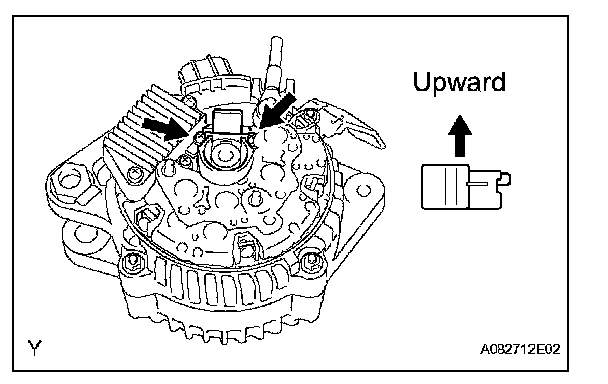 Upward

Y

A082712E02