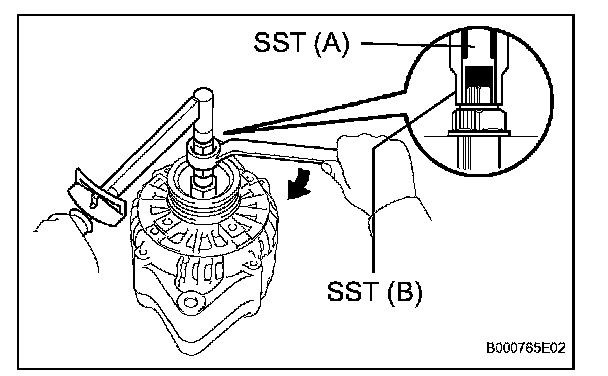 SST (A)

SST (B)

B000765E02