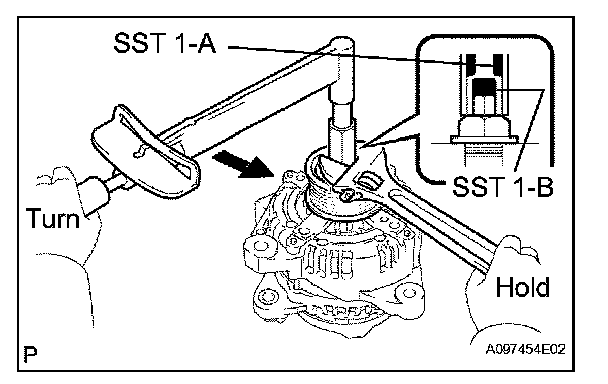 SST 1-A

SST 1-B

Turn

Hold

P

A097454E02