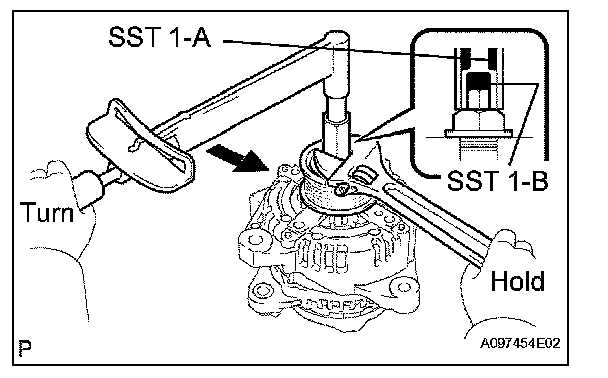 SST 1-A
SST 1-B
Turn
Hold
P
A097454E02