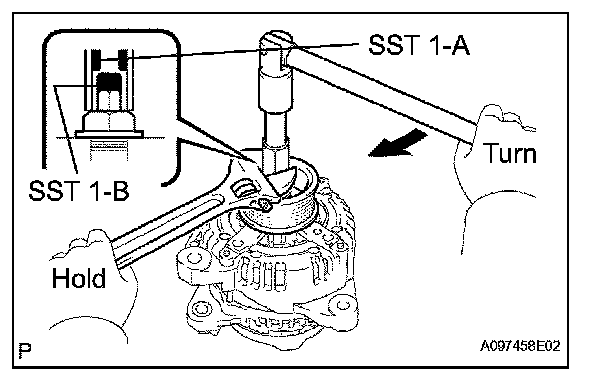 SST 1-A

SST 1-B

Turn

Hold

P

A097458E02