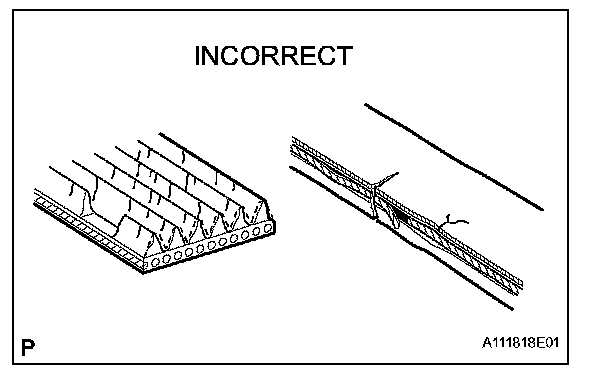 INCORRECT

P

A111818E01