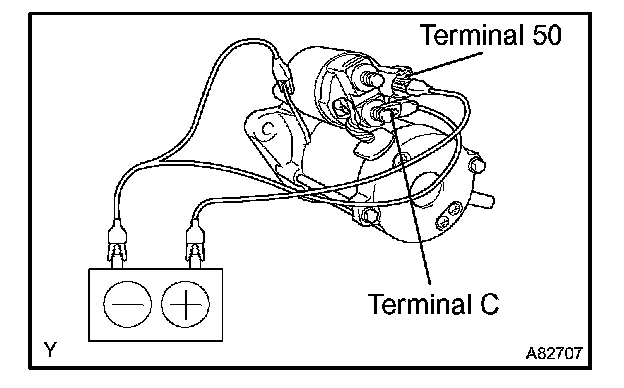 Terminal 50

Terminal C

Y

A82707