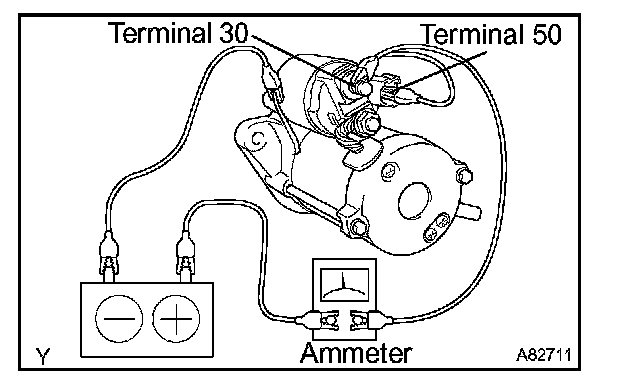 Terminal 30
Terminal 50
−
+
Ammeter
Y
A82711