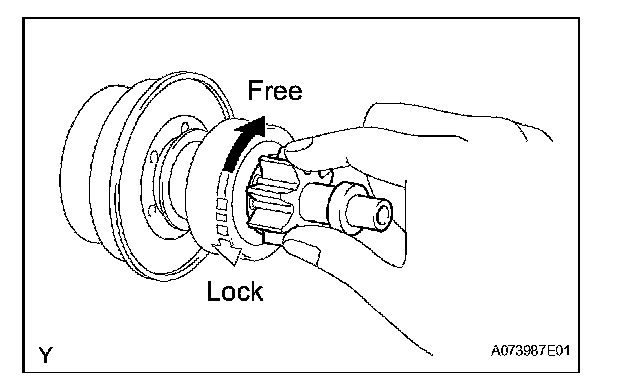 Free

Lock

Y

A073987E01