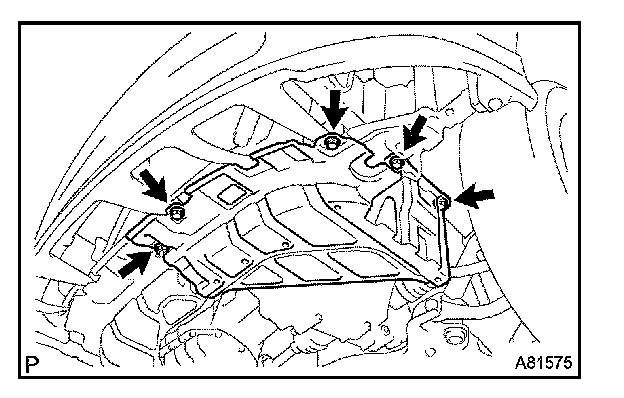 P

A81575