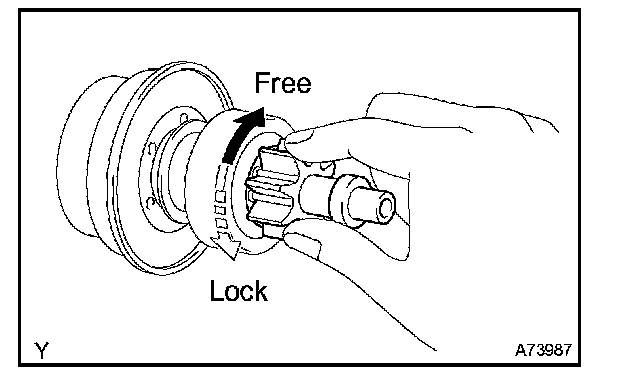 Free

Lock

Y

A73987