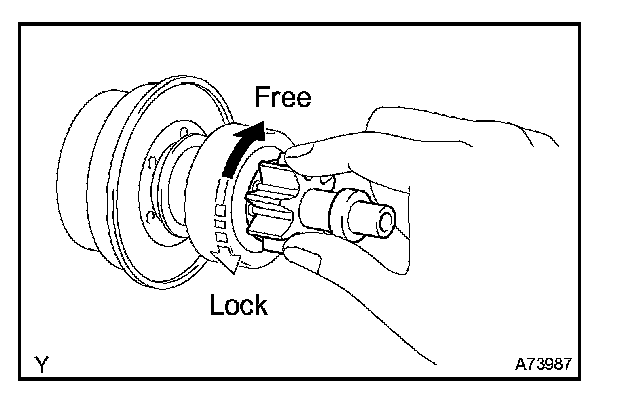 Free

Lock

Y

A73987