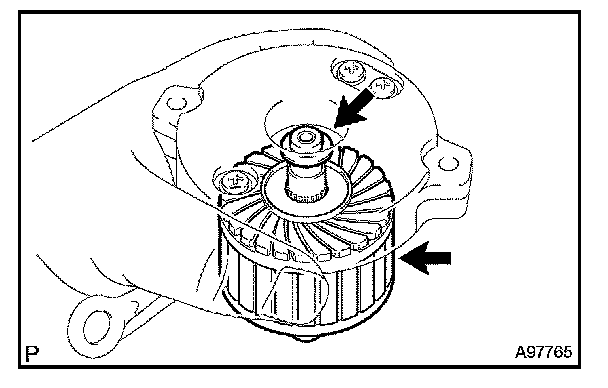 P

A97765