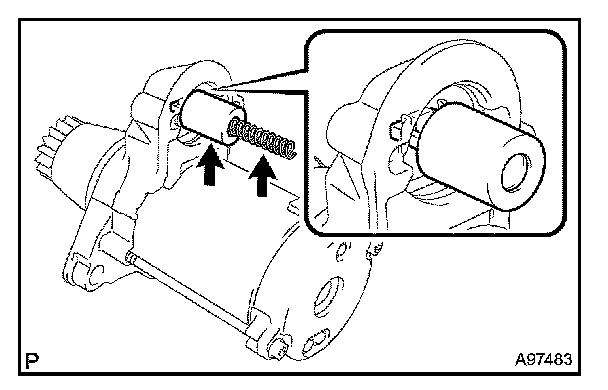 P

A97483