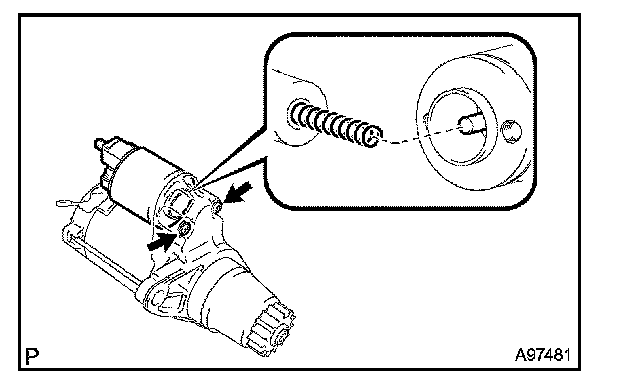 P

A97481