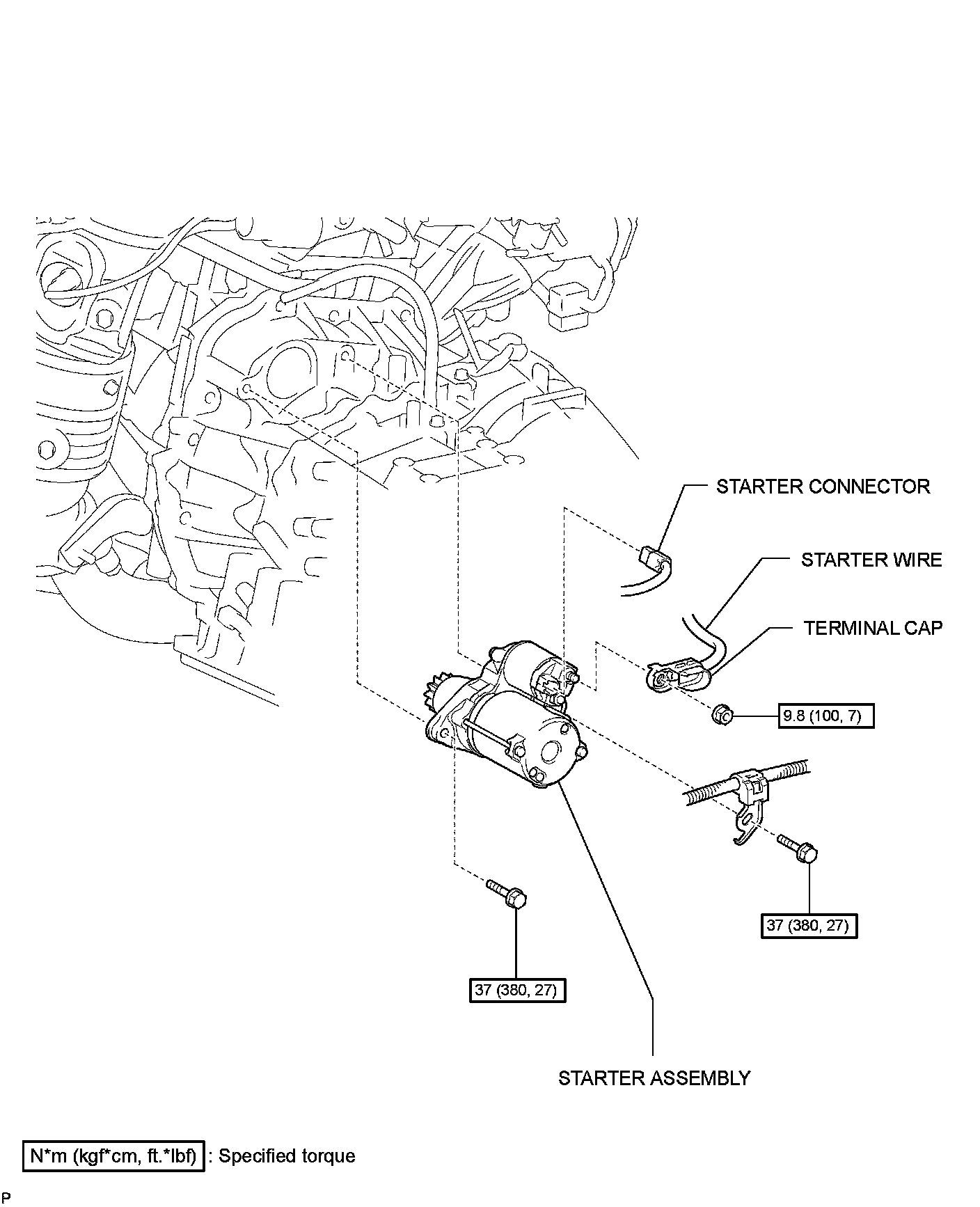 STARTER CONNECTOR

STARTER WIRE

TERMINAL CAP

9.8 (100, 7)

37 (380, 27)

37 (380, 27)

STARTER ASSEMBLY

N*m (kgf*cm, ft.*lbf) : Specified torque

P