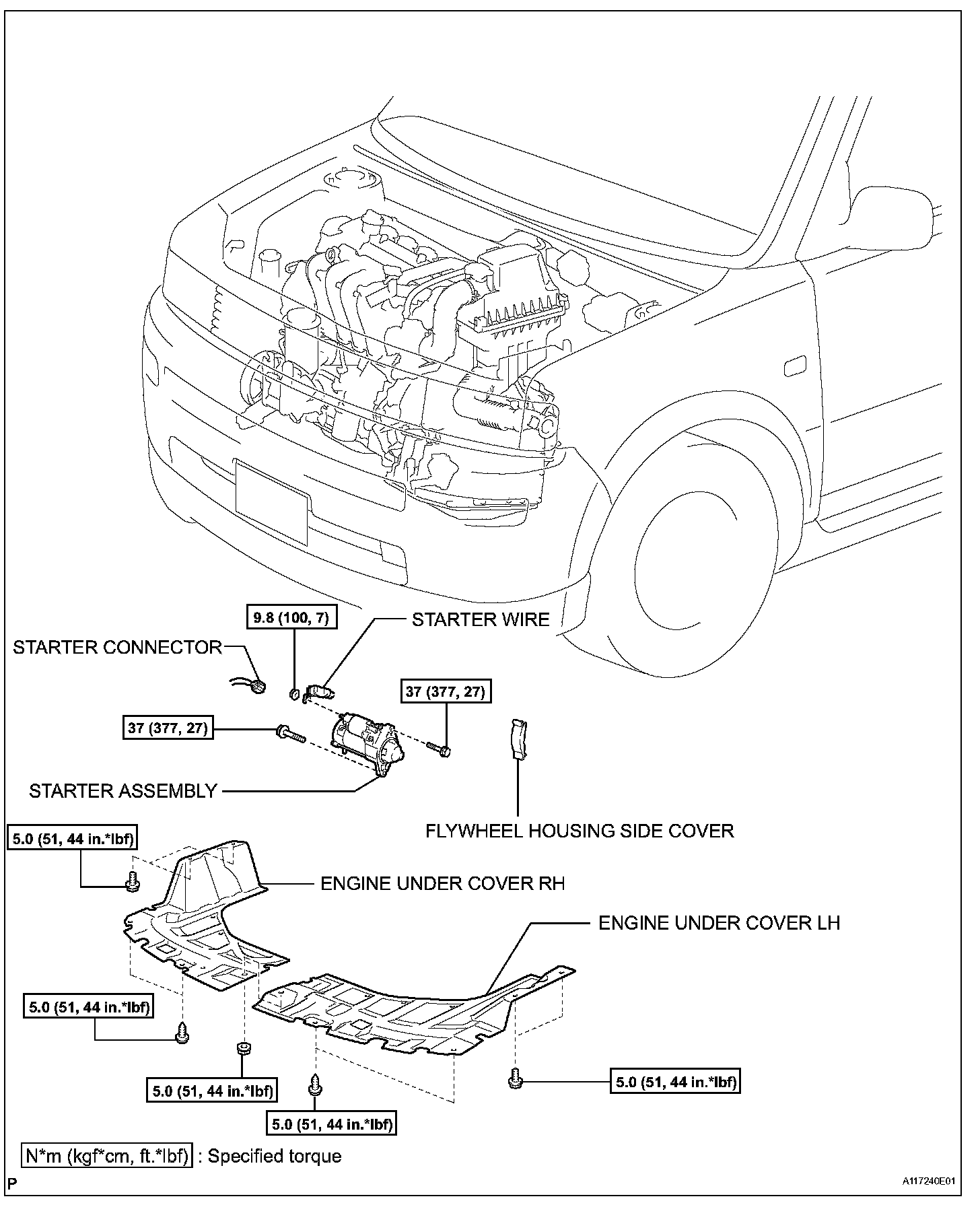 9.8 (100, 7)

STARTER WIRE

STARTER CONNECTOR

37 (377, 27)

37 (377, 27)

STARTER ASSEMBLY

FLYWHEEL HOUSING SIDE COVER

5.0 (51, 44 in.*lbf)

ENGINE UNDER COVER RH

ENGINE UNDER COVER LH

5.0 (51, 44 in.*lbf)

5.0 (51, 44 in.*lbf)

5.0 (51, 44 in.*lbf)

5.0 (51, 44 in.*lbf)

N*m (kgf*cm, ft.*lbf) : Specified torque

P

A117240E01