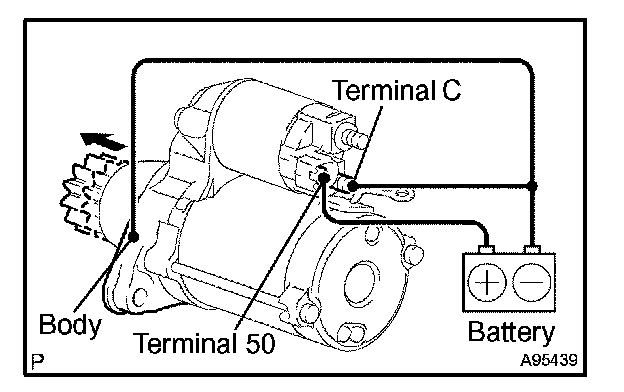 Terminal C

Body

Terminal 50

Battery

P

A95439