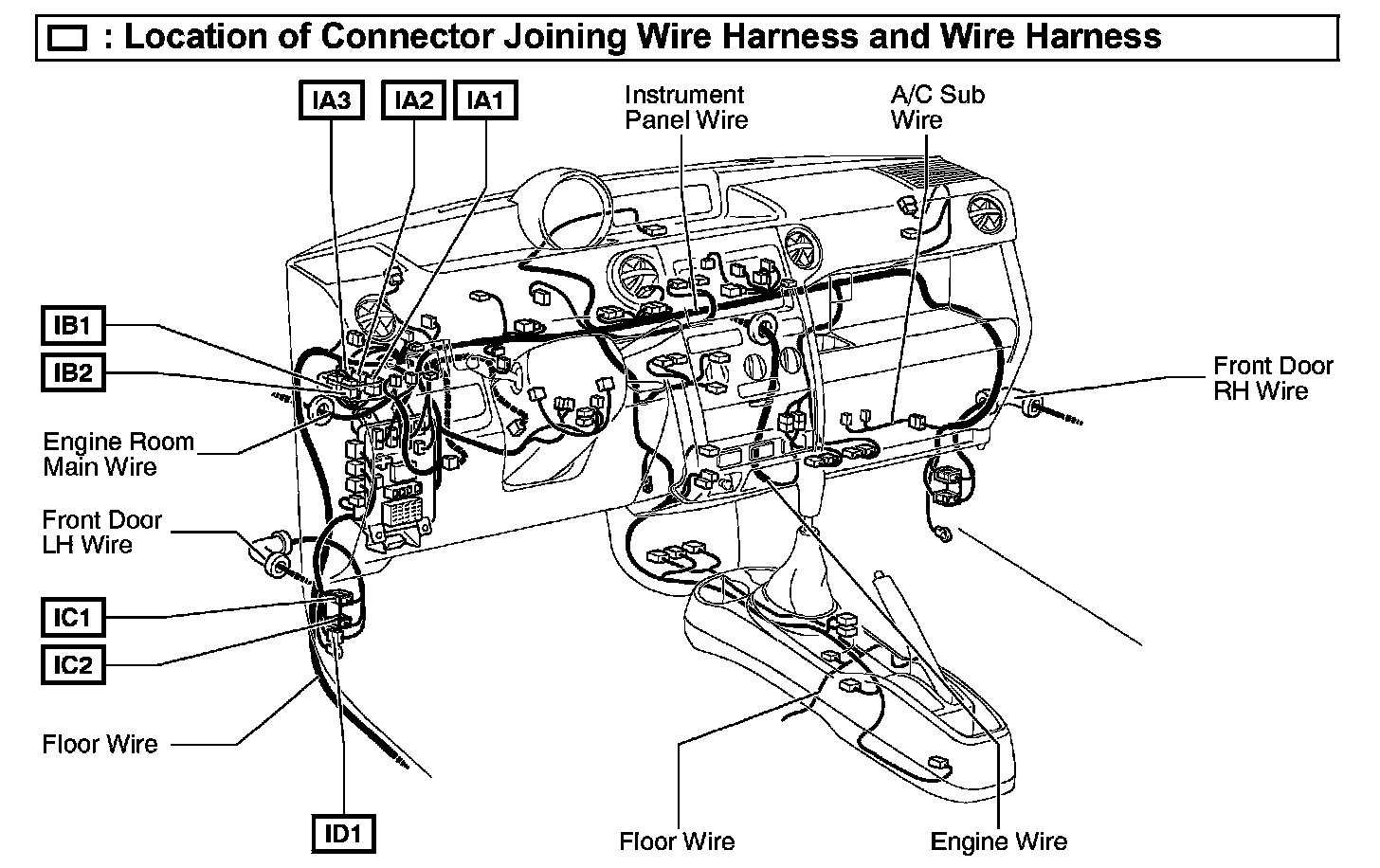 : Location of Connector Joining Wire Harness and Wire Harness

IA3 IA2 IA1

Instrument Panel Wire

A/C Sub Wire

IB1

IB2

Engine Room Main Wire

Front Door LH Wire

IC1

IC2

Floor Wire

ID1

Front Door RH Wire

Floor Wire

Engine Wire