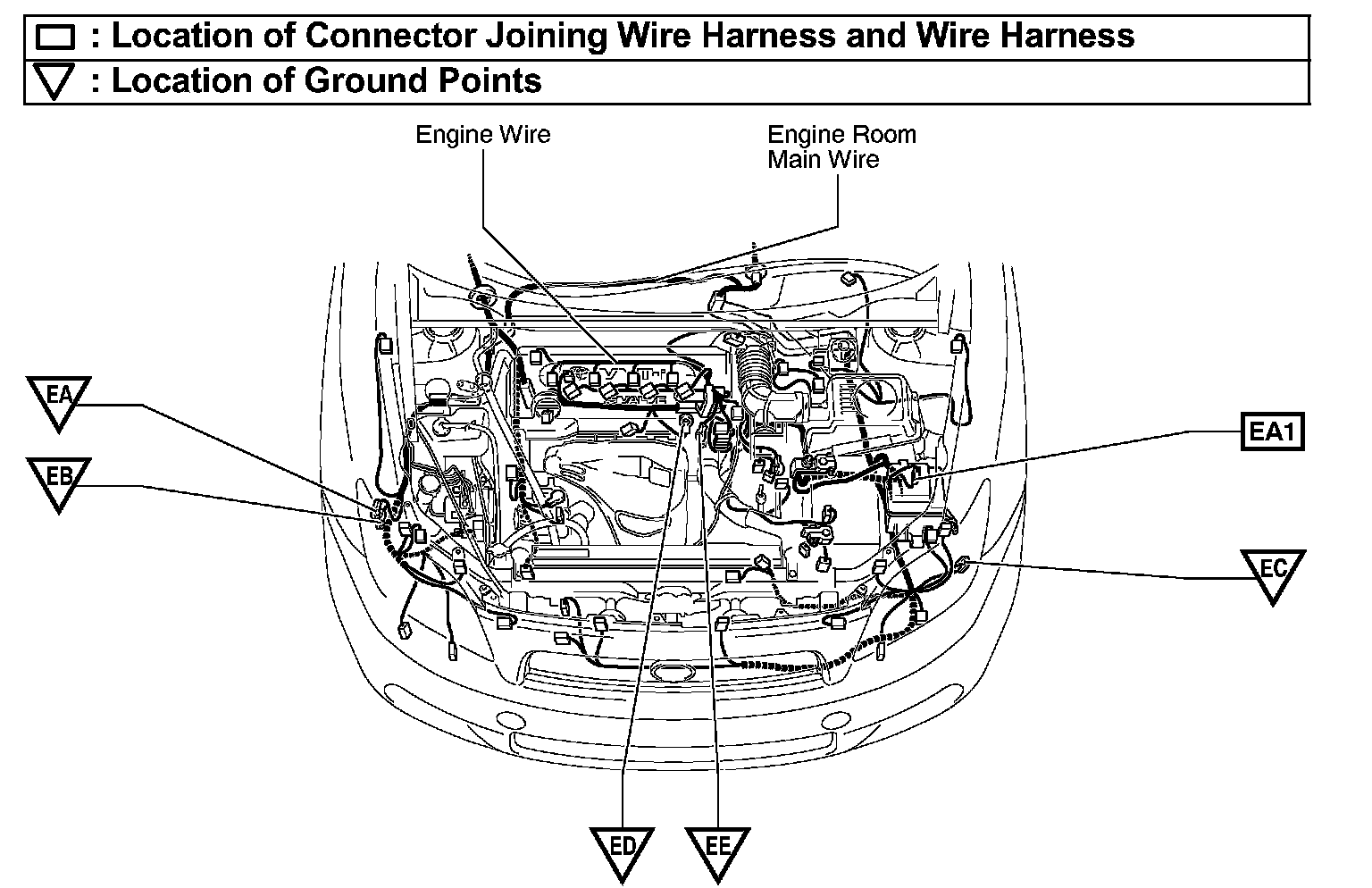 : Location of Connector Joining Wire Harness and Wire Harness
: Location of Ground Points

Engine Wire

Engine Room Main Wire

EA

EB

EA1

EC

ED

EE