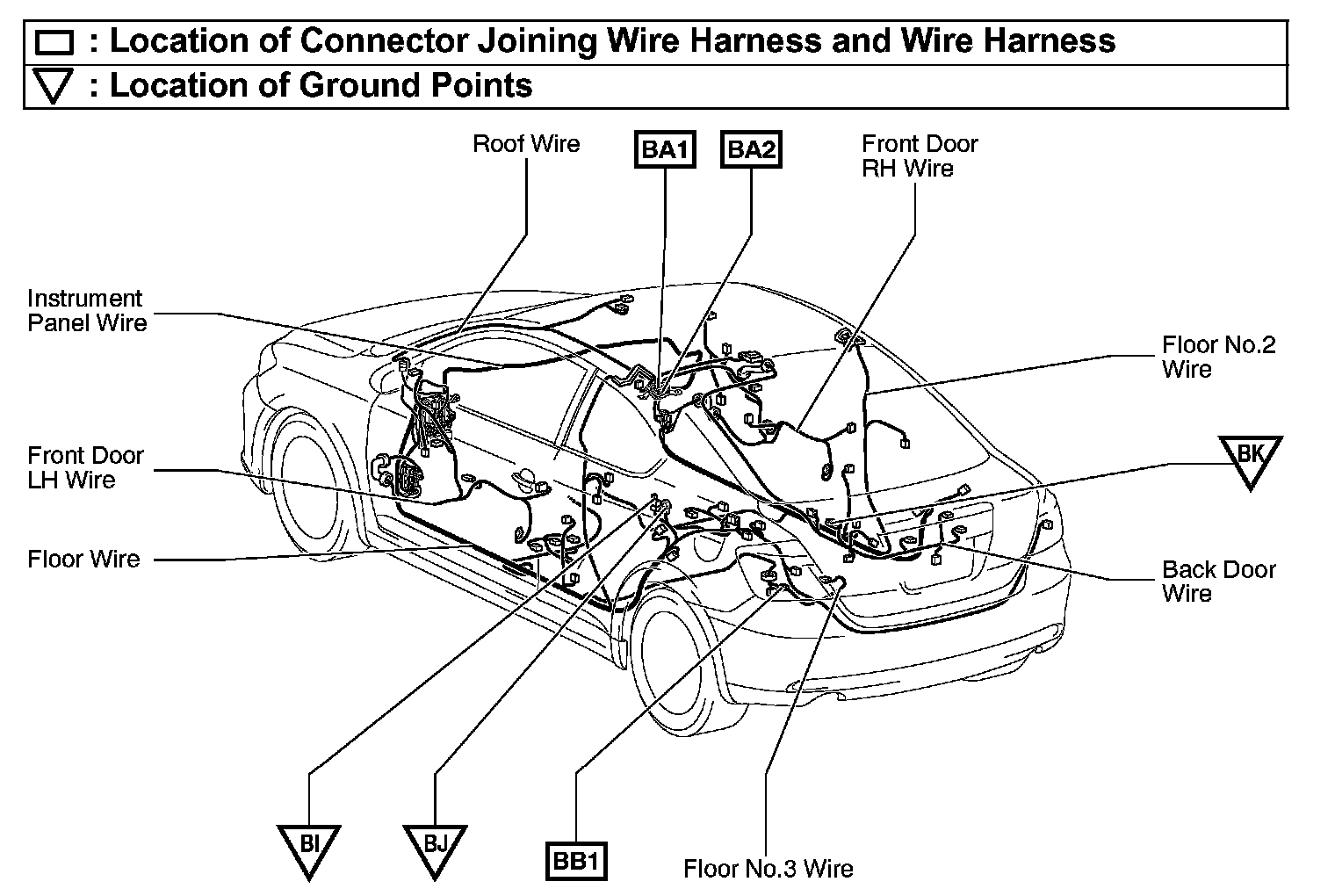 : Location of Connector Joining Wire Harness and Wire Harness
: Location of Ground Points

Roof Wire
BA1
BA2
Front Door RH Wire
Instrument Panel Wire
Floor No.2 Wire
Front Door LH Wire
BK
Floor Wire
Back Door Wire
BI
BJ
BB1
Floor No.3 Wire