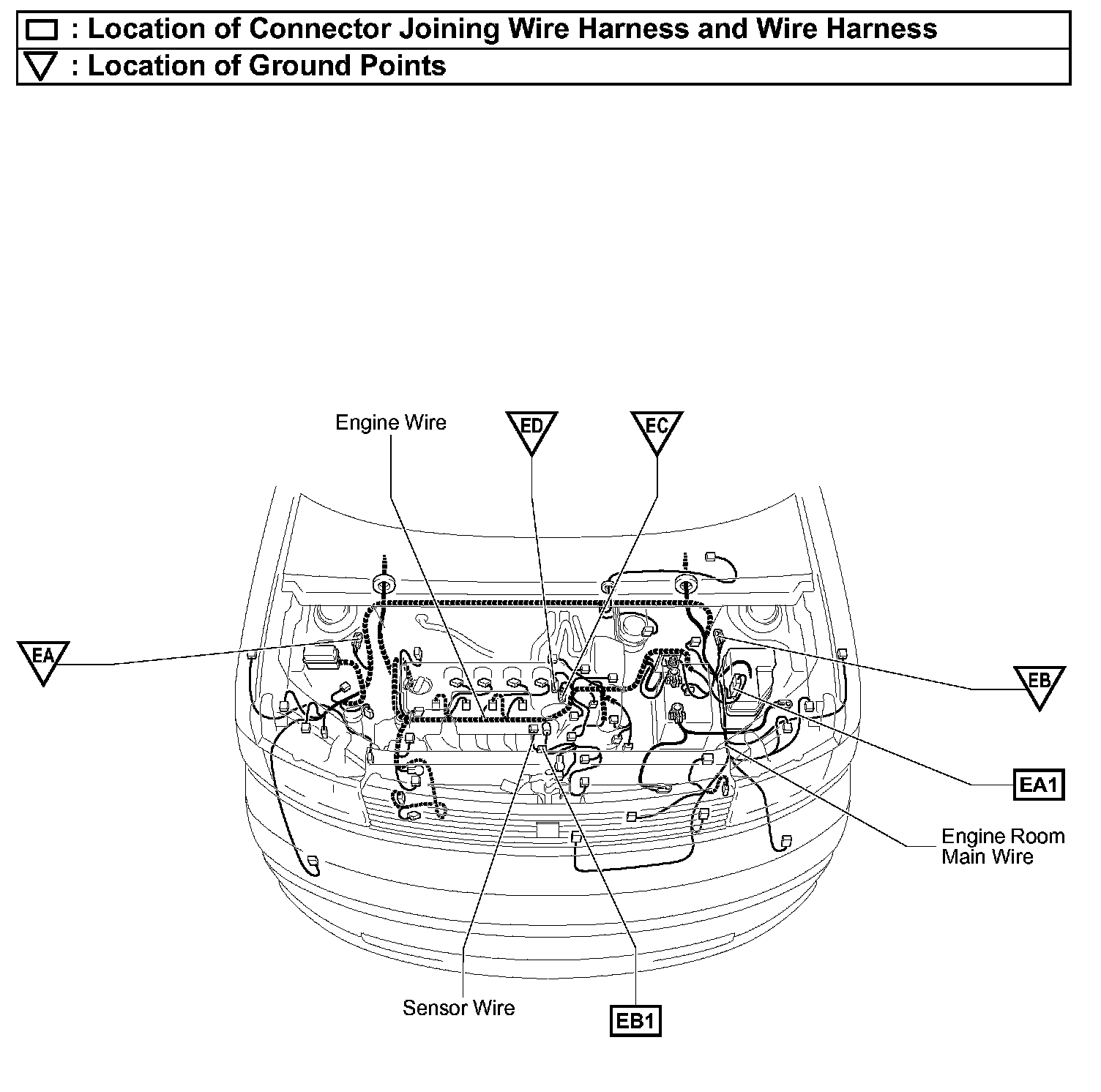 : Location of Connector Joining Wire Harness and Wire Harness
: Location of Ground Points

Engine Wire

ED

EC

EA

EB

EA1

Engine Room Main Wire

Sensor Wire

EB1