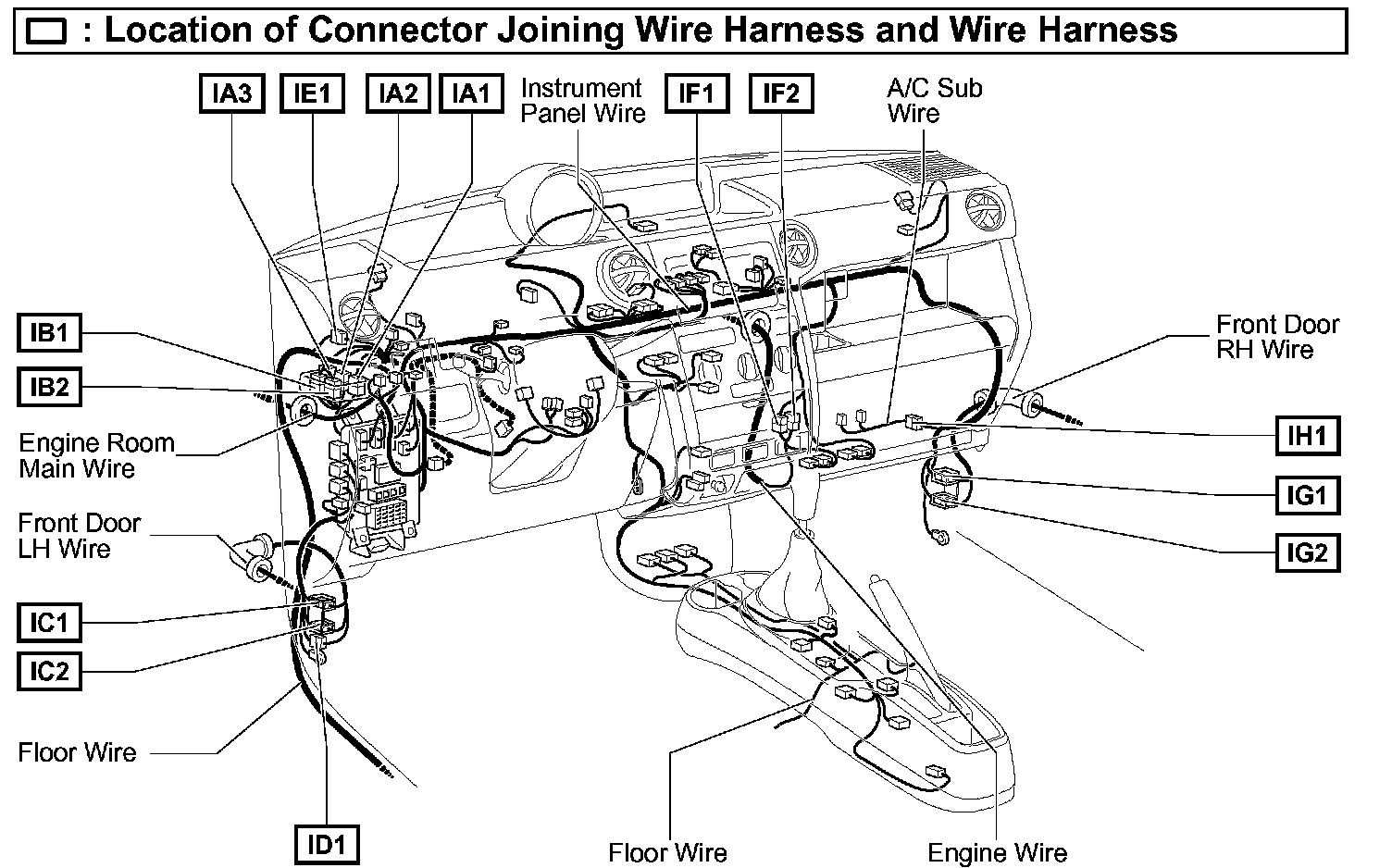 : Location of Connector Joining Wire Harness and Wire Harness

IA3
IE1
IA2
IA1
Instrument Panel Wire
IF1
IF2
A/C Sub Wire

IB1
IB2
Engine Room Main Wire
Front Door LH Wire
IC1
IC2
Floor Wire
ID1

Front Door RH Wire
IH1
IG1
IG2

Floor Wire
Engine Wire