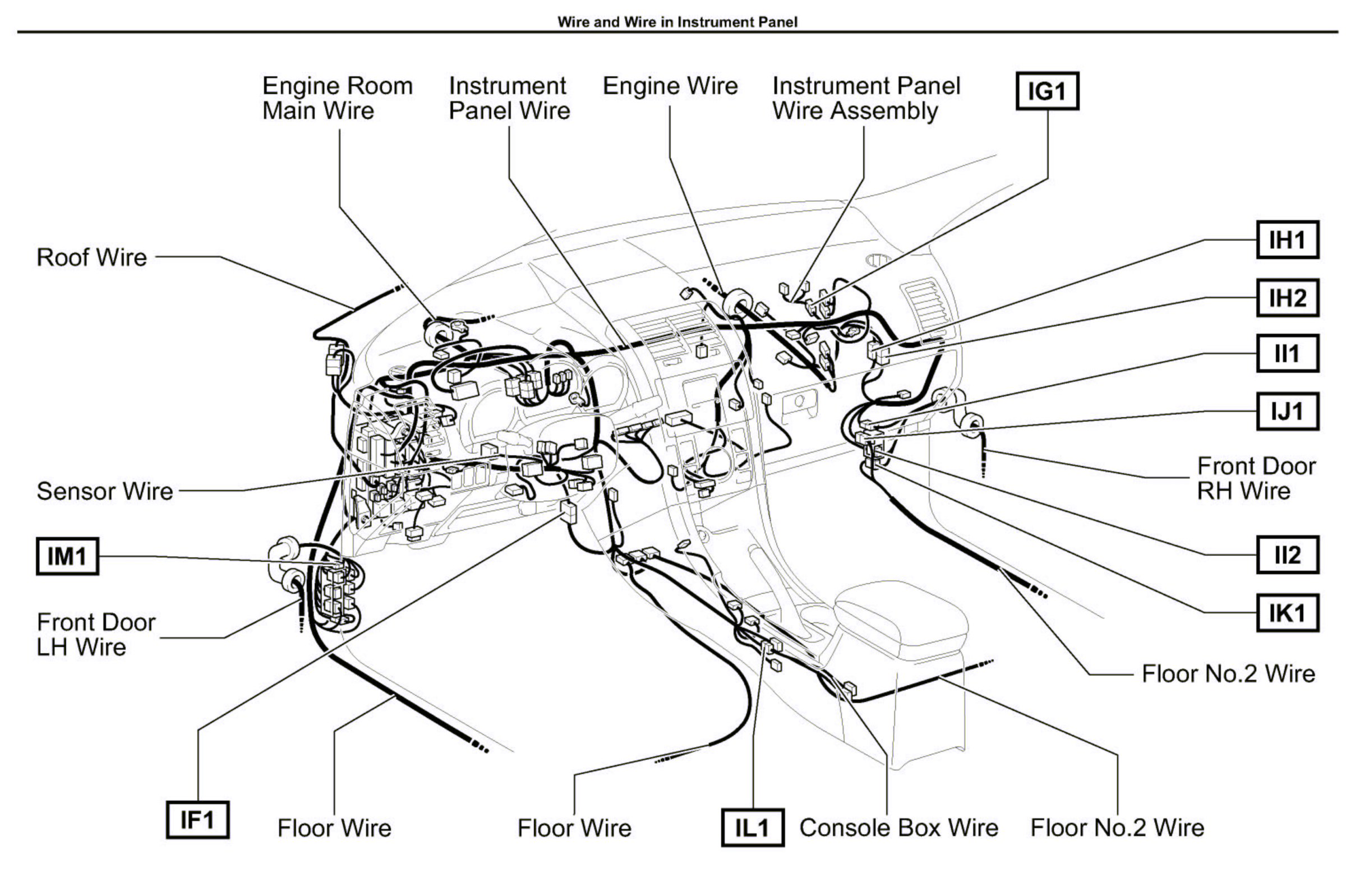 Wire and Wire in Instrument Panel

Engine Room Main Wire

Instrument Panel Wire

Engine Wire

Instrument Panel Wire Assembly

IG1

Roof Wire

IH1

IH2

II1

IJ1

Front Door RH Wire

Sensor Wire

IM1

II2

IK1

Front Door LH Wire

Floor No.2 Wire

IF1

Floor Wire

Floor Wire

IL1

Console Box Wire

Floor No.2 Wire