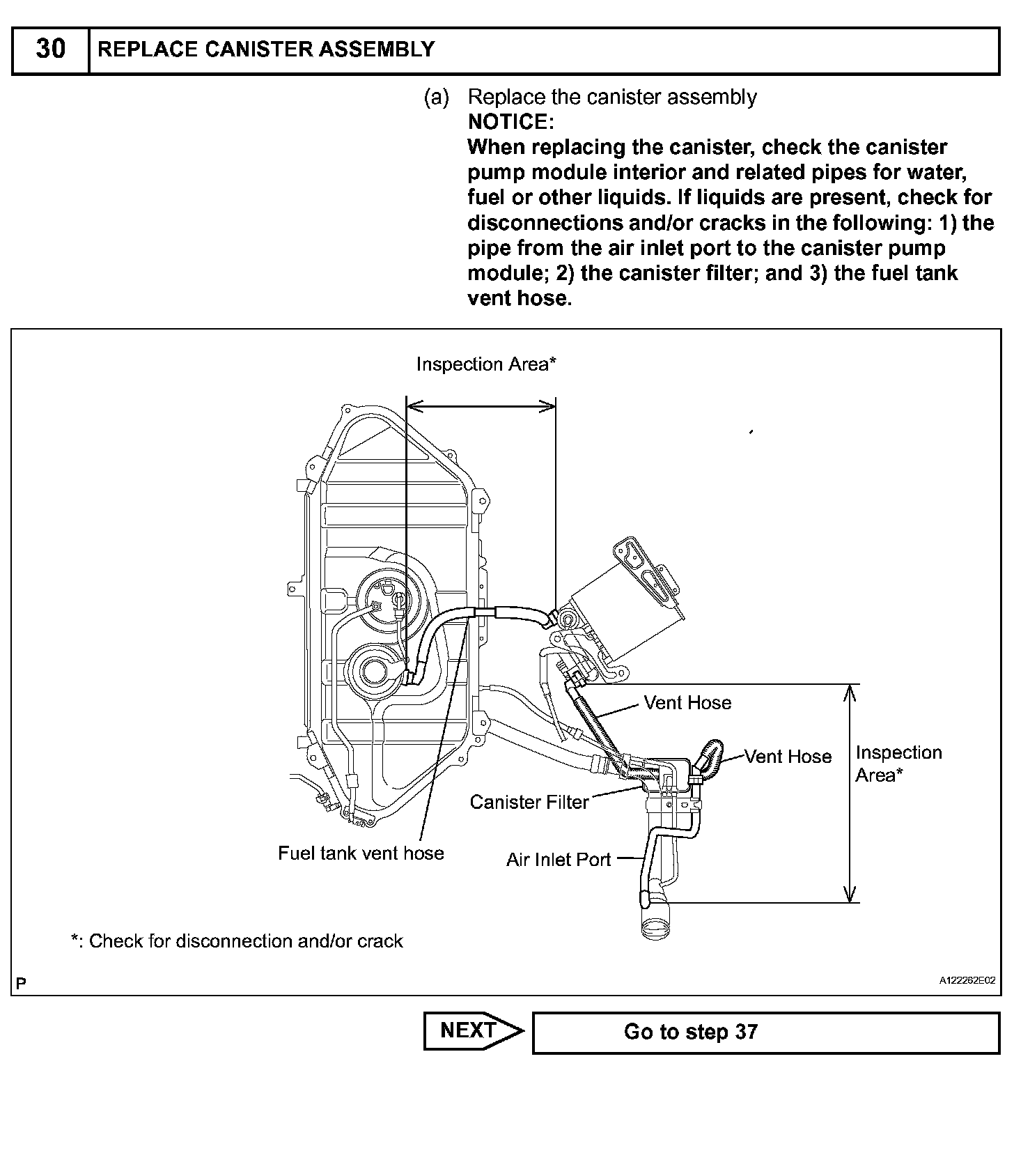 30 REPLACE CANISTER ASSEMBLY

(a) Replace the canister assembly
NOTICE:
When replacing the canister, check the canister pump module interior and related pipes for water, fuel or other liquids. If liquids are present, check for disconnections and/or cracks in the following: 1) the pipe from the air inlet port to the canister pump module; 2) the canister filter; and 3) the fuel tank vent hose.

Inspection Area*

Vent Hose

Vent Hose

Inspection Area*

Canister Filter

Fuel tank vent hose

Air Inlet Port

*: Check for disconnection and/or crack

P

A122262E02

NEXT

Go to step 37