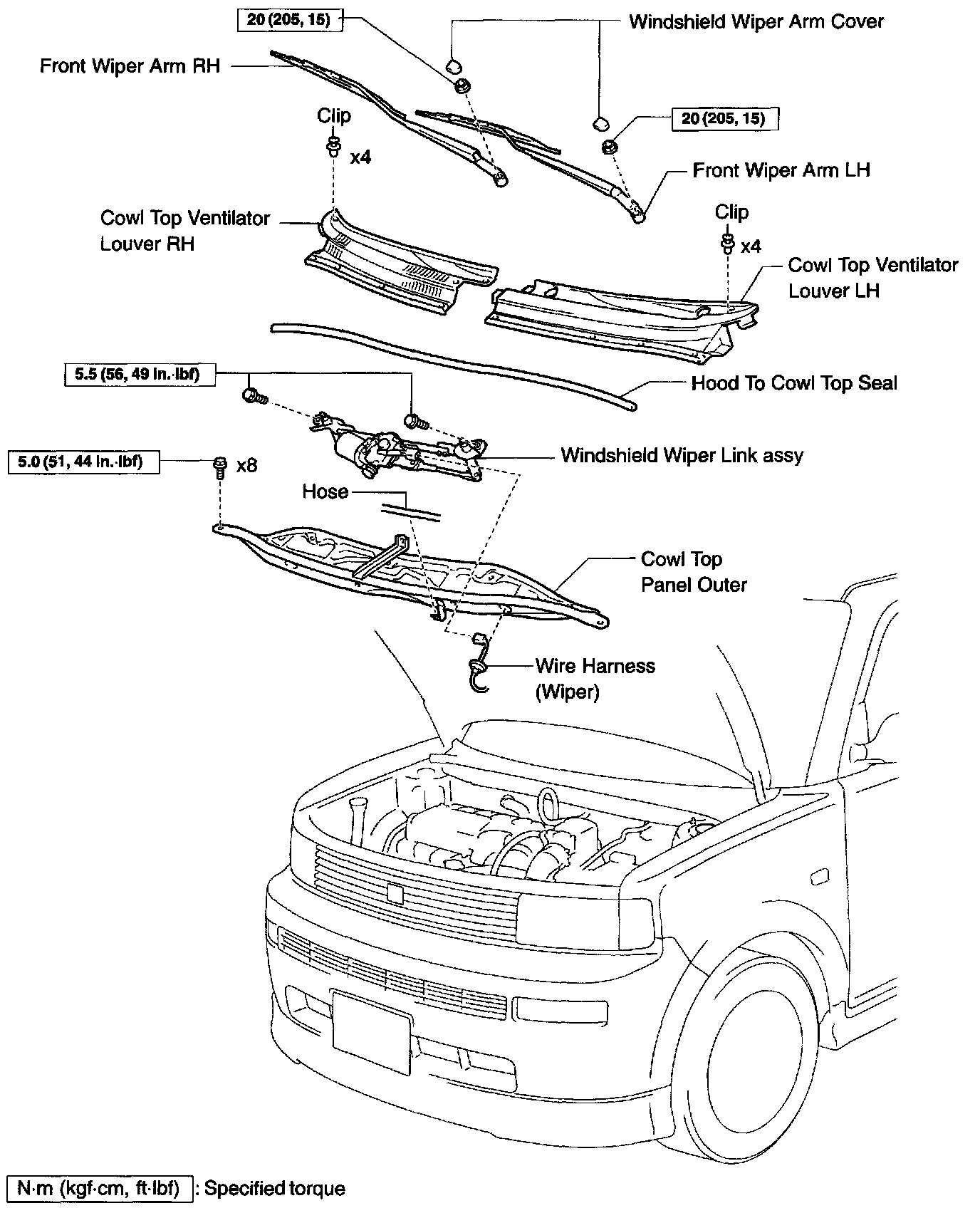 20 (205, 15)

Windshield Wiper Arm Cover

Front Wiper Arm RH

Clip

x4

20 (205, 15)

Front Wiper Arm LH

Cowl Top Ventilator Louver RH

Clip

x4

Cowl Top Ventilator Louver LH

5.5 (56, 49 in.·lbf)

Hood To Cowl Top Seal

5.0 (51, 44 in.·lbf)

x8

Windshield Wiper Link assy

Hose

Cowl Top Panel Outer

Wire Harness (Wiper)

N·m (kgf·cm, ft·lbf) : Specified torque