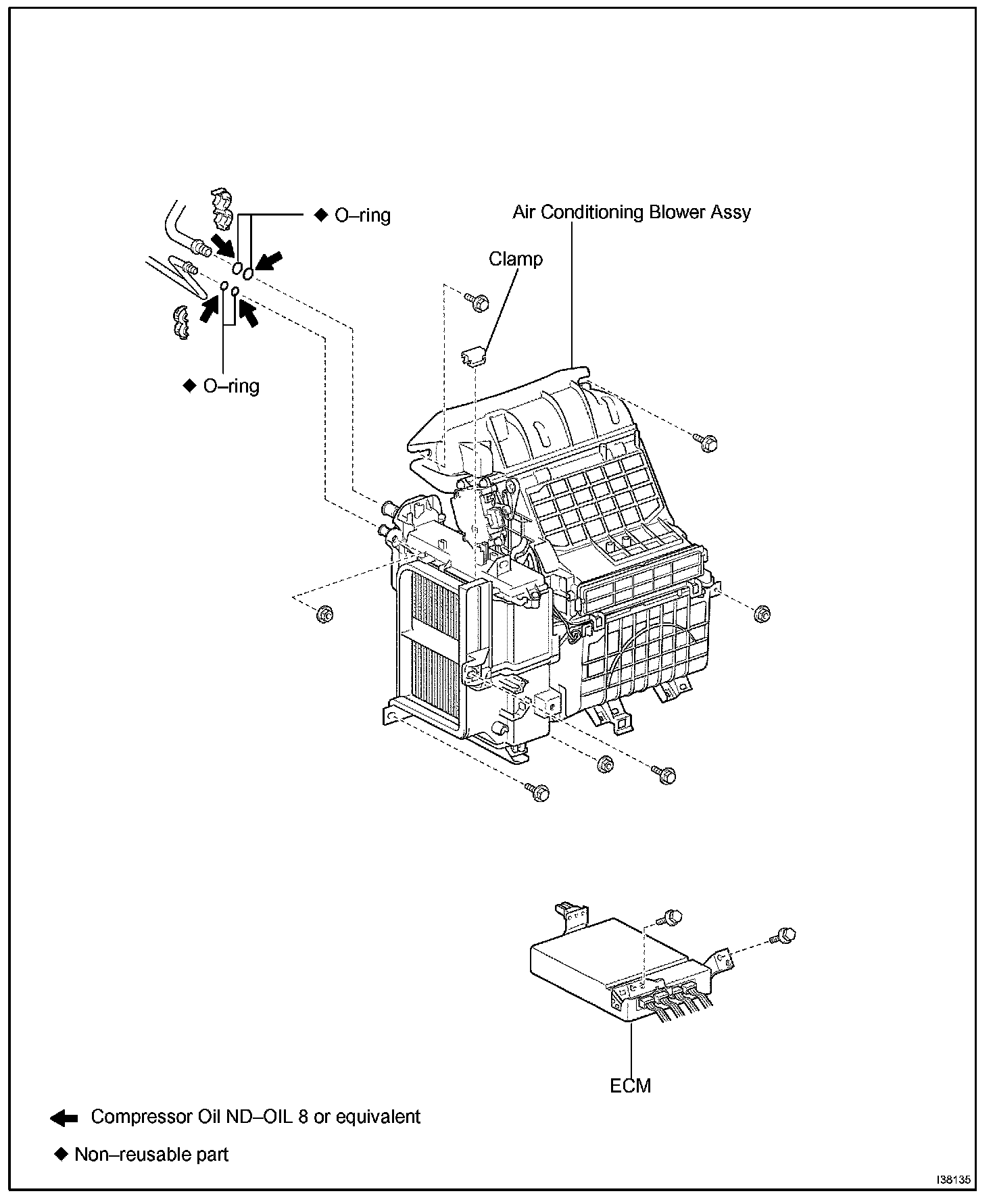 ◆ O–ring

Air Conditioning Blower Assy

Clamp

◆ O–ring

ECM

Compressor Oil ND–OIL 8 or equivalent

◆ Non–reusable part

I38135