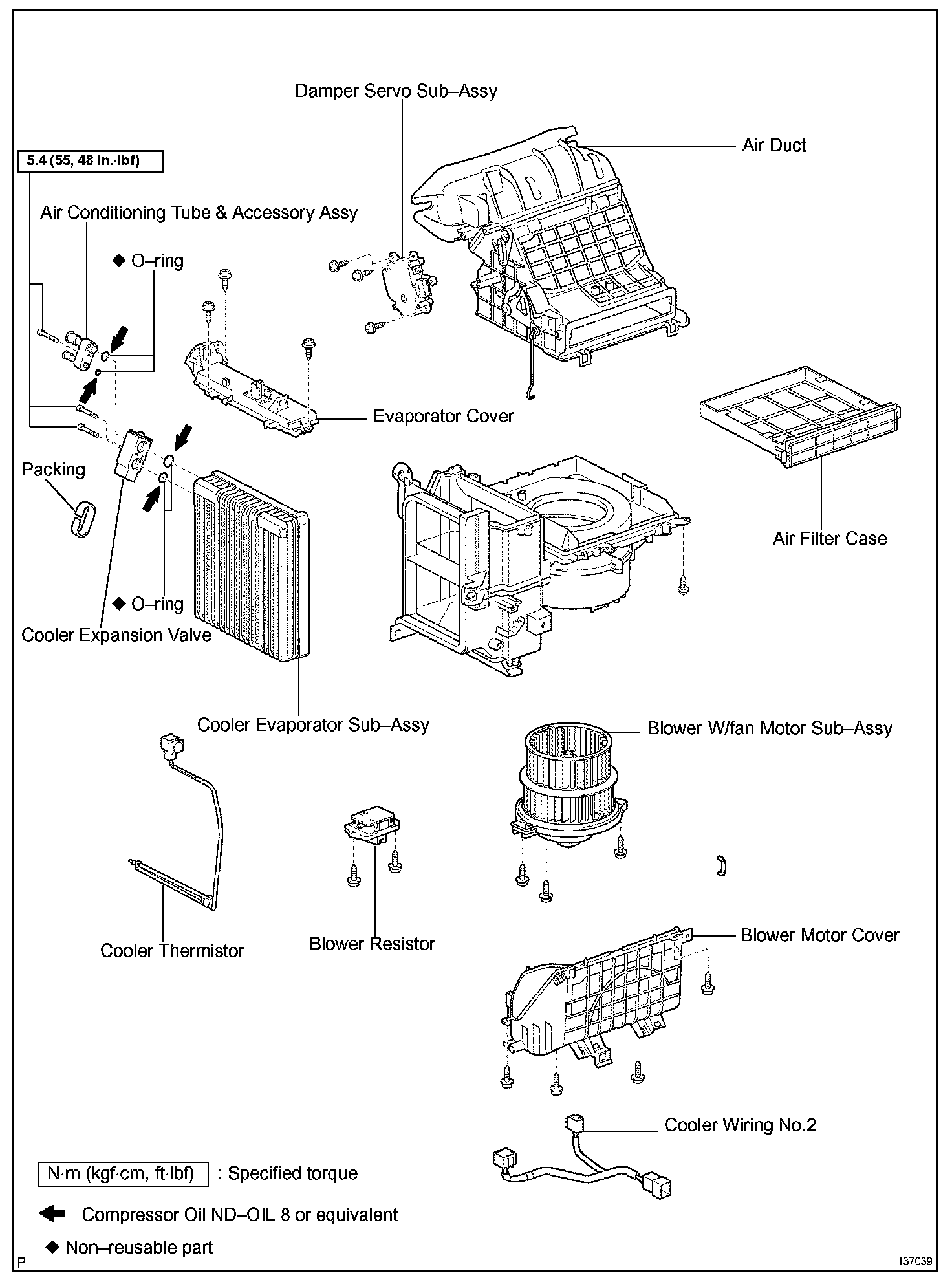 Damper Servo Sub–Assy

Air Duct

5.4 (55, 48 in.·lbf)

Air Conditioning Tube & Accessory Assy

◆ O–ring

Evaporator Cover

Packing

Air Filter Case

◆ O–ring

Cooler Expansion Valve

Cooler Evaporator Sub–Assy

Blower W/fan Motor Sub–Assy

Cooler Thermistor

Blower Resistor

Blower Motor Cover

Cooler Wiring No.2

N·m (kgf·cm, ft·lbf) : Specified torque

Compressor Oil ND–OIL 8 or equivalent

◆ Non–reusable part

P

I37039