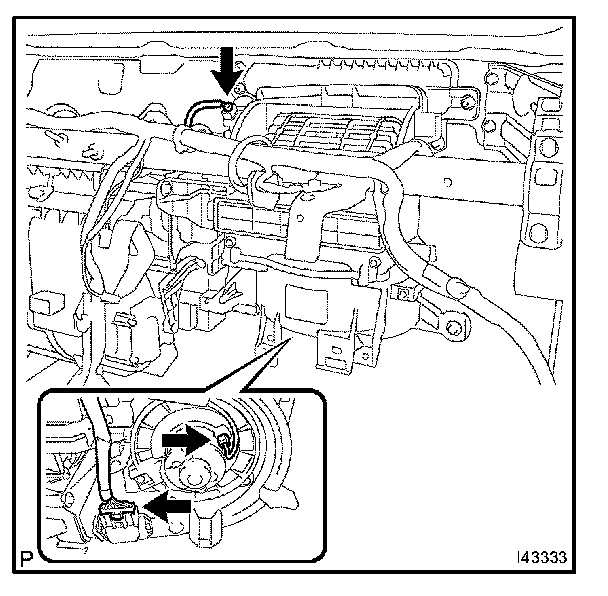 P

I43333