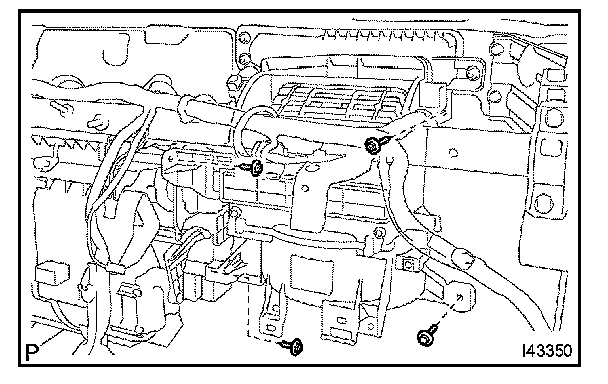 P

I43350