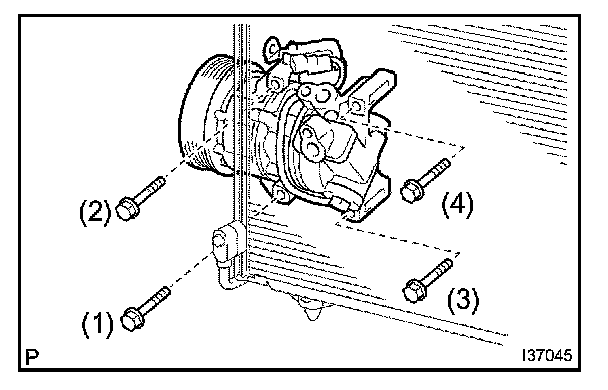 (2)
(4)
(1)
(3)
P
I37045