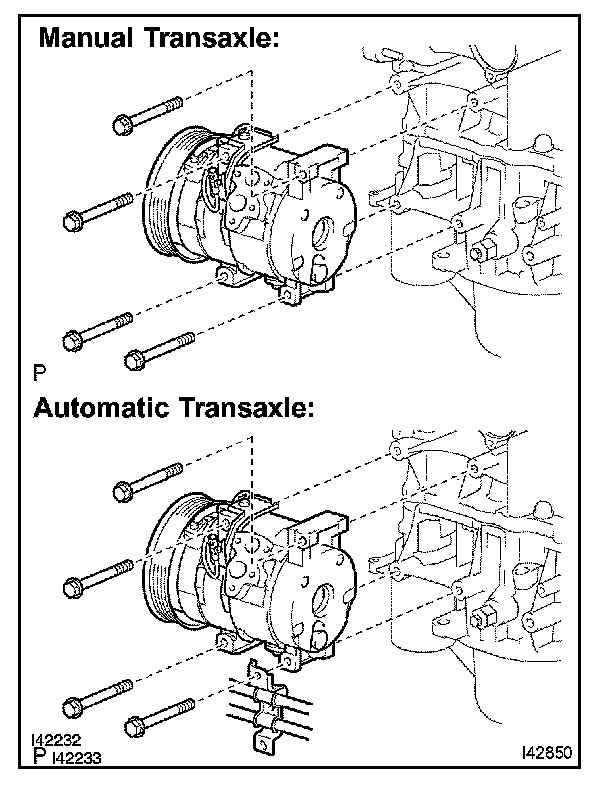 Manual Transaxle:

P

Automatic Transaxle:

I42232
P I42233

I42850