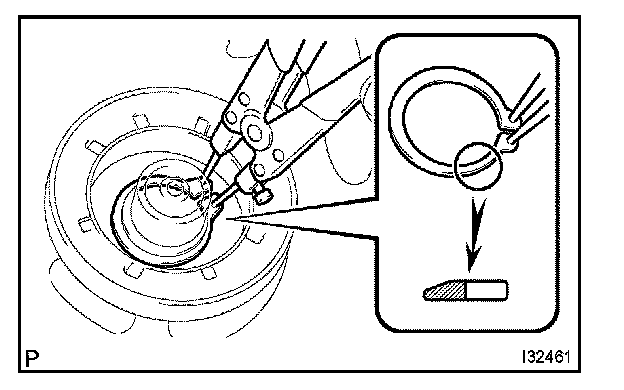 P

I32461