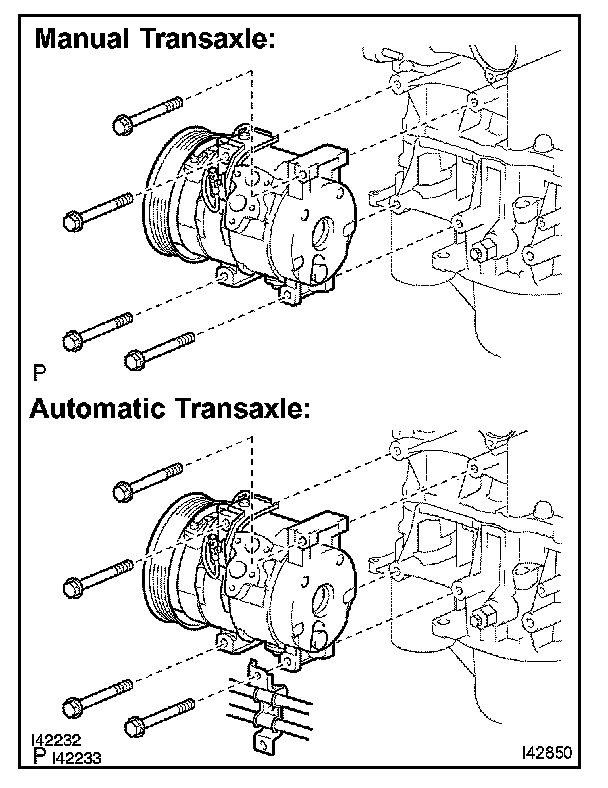 Manual Transaxle:

P

Automatic Transaxle:

I42232
P I42233

I42850