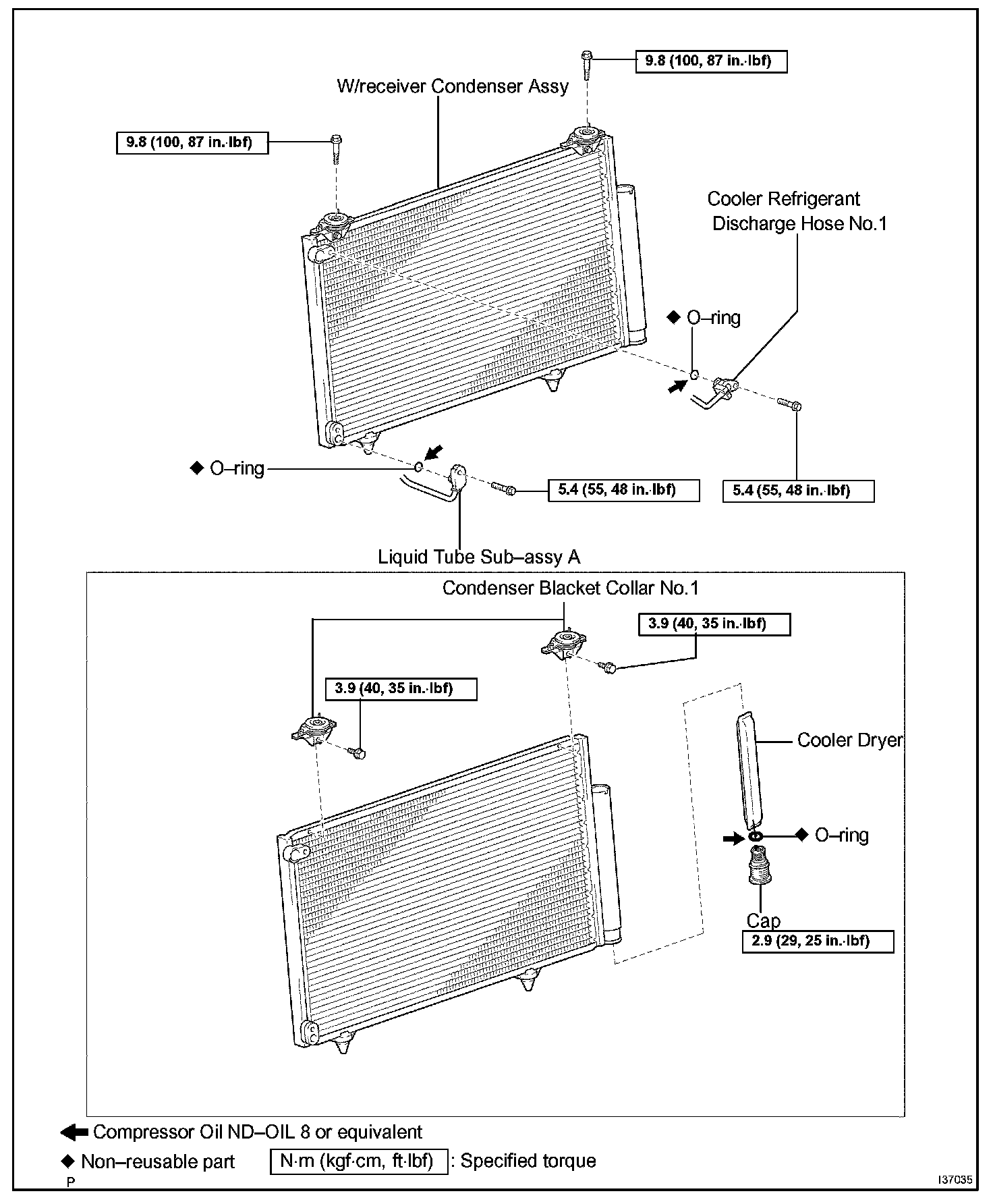 9.8 (100, 87 in.·lbf)

W/receiver Condenser Assy

9.8 (100, 87 in.·lbf)

Cooler Refrigerant Discharge Hose No.1

◆ O–ring

◆ O–ring

5.4 (55, 48 in.·lbf)

5.4 (55, 48 in.·lbf)

Liquid Tube Sub–assy A

Condenser Blacket Collar No.1

3.9 (40, 35 in.·lbf)

3.9 (40, 35 in.·lbf)

Cooler Dryer

◆ O–ring

Cap

2.9 (29, 25 in.·lbf)

Compressor Oil ND–OIL 8 or equivalent

◆ Non–reusable part

N·m (kgf·cm, ft·lbf) : Specified torque

P

I37035