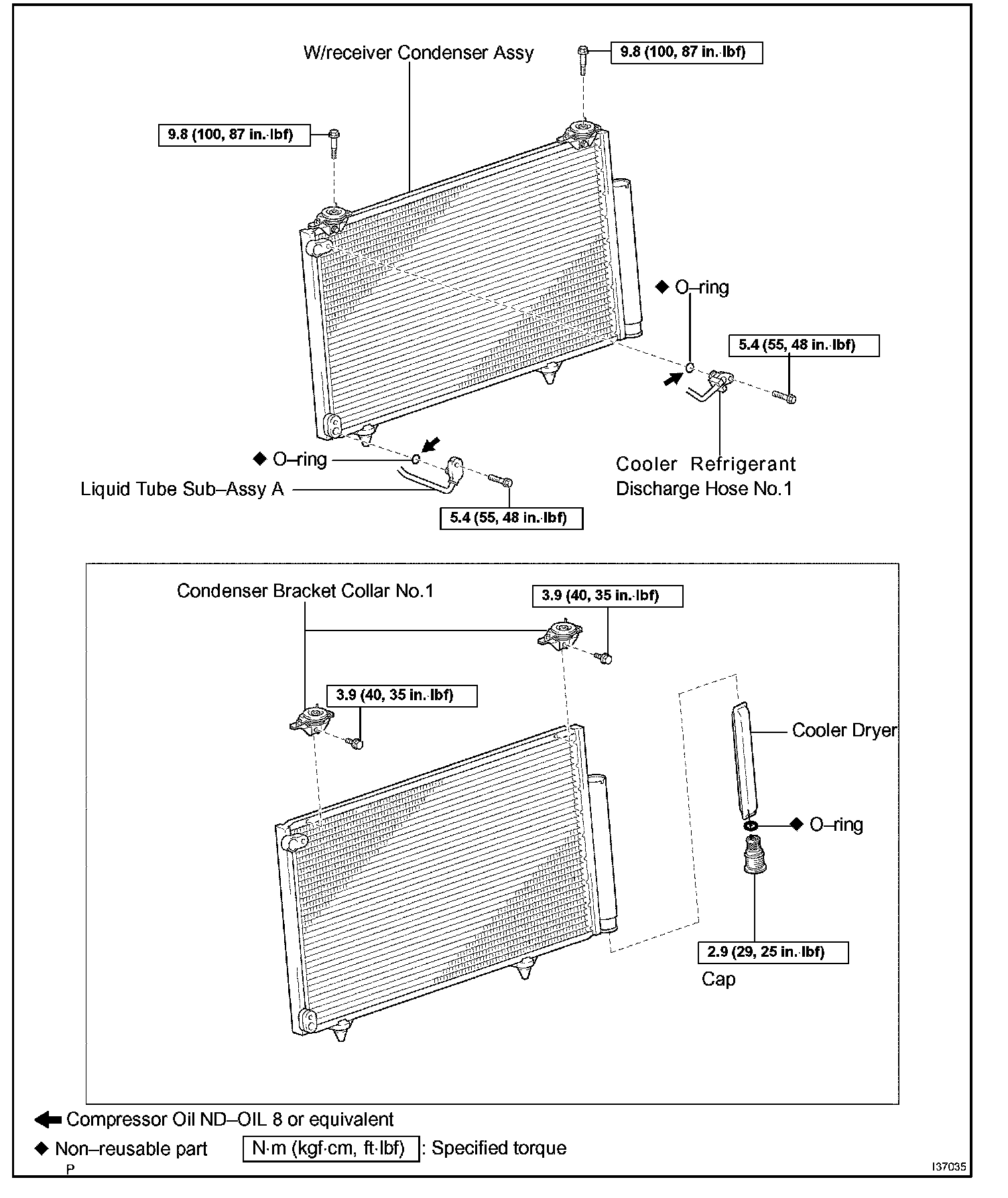 W/receiver Condenser Assy

9.8 (100, 87 in.·lbf)

9.8 (100, 87 in.·lbf)

◆ O–ring

5.4 (55, 48 in.·lbf)

◆ O–ring

Liquid Tube Sub–Assy A

5.4 (55, 48 in.·lbf)

Cooler Refrigerant Discharge Hose No.1

Condenser Bracket Collar No.1

3.9 (40, 35 in.·lbf)

3.9 (40, 35 in.·lbf)

Cooler Dryer

◆ O–ring

2.9 (29, 25 in.·lbf)

Cap

Compressor Oil ND–OIL 8 or equivalent

◆ Non–reusable part

N·m (kgf·cm, ft·lbf) : Specified torque

P

I37035