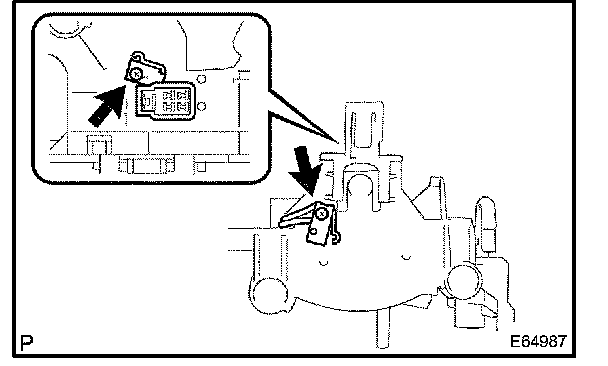 P

E64987