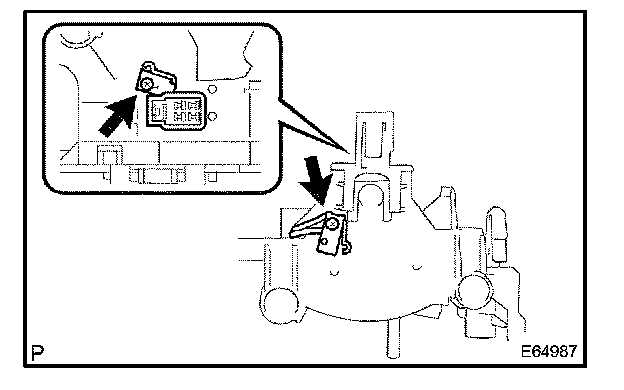 P

E64987